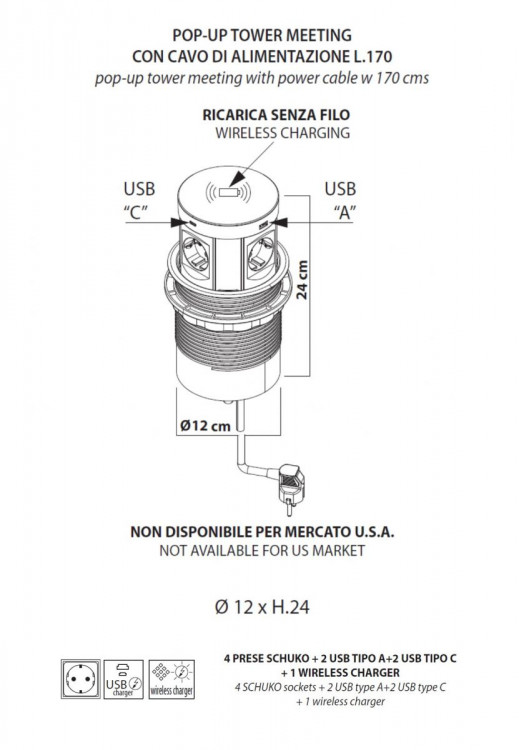 POP-UP TOWER MEETING
CON CAVO DI ALIMENTAZIONE L.170
pop-up tower meeting with power cable w 170 cms

RICARICA SENZA FILO
WIRELESS CHARGING

USB
"C"

USB
"A"

24 cm

Ø12 cm

NON DISPONIBILE PER MERCATO U.S.A.
NOT AVAILABLE FOR US MARKET

Ø 12 x H.24

USB charger

wireless charger

4 PRESE SCHUKO + 2 USB TIPO A+2 USB TIPO C + 1 WIRELESS CHARGER
4 SCHUKO sockets + 2 USB type A+2 USB type C + 1 wireless charger